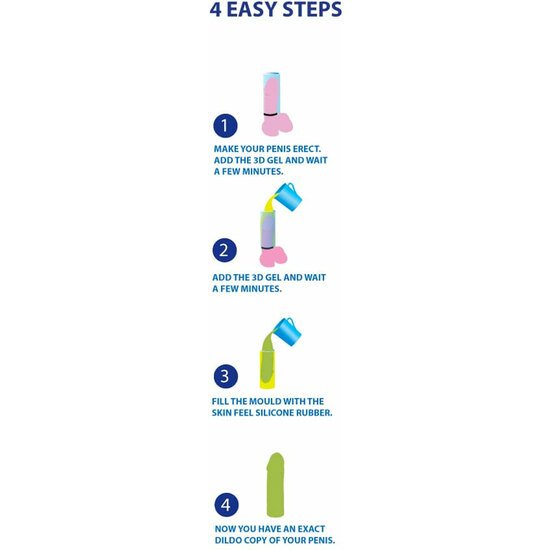 4 EASY STEPS

1

MAKE YOUR PENIS ERECT. ADD THE 3D GEL AND WAIT A FEW MINUTES.

2

ADD THE 3D GEL AND WAIT A FEW MINUTES.

3

FILL THE MOULD WITH THE SKIN FEEL SILICONE RUBBER.

4

NOW YOU HAVE AN EXACT DILDO COPY OF YOUR PENIS.